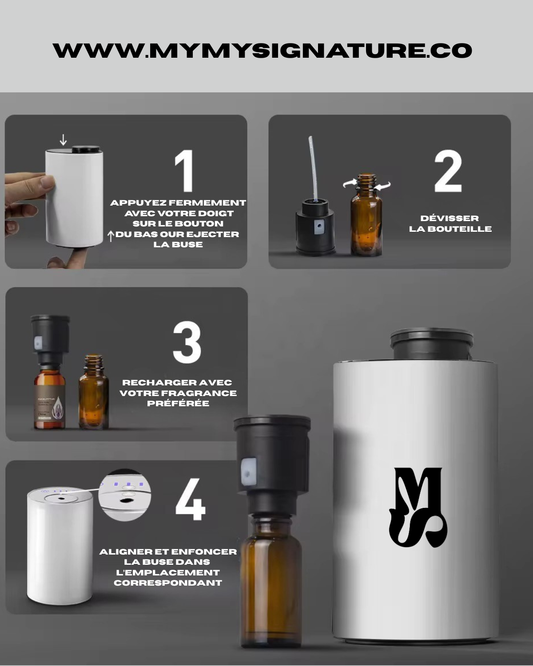 WWW.MYMYSIGNATURE.CO

1

APPUYEZ FERMEMENT AVEC VOTRE DOIGT SUR LE BOUTON DU BAS OUR EJECTER LA BUSE

2

DÉVISSER LA BOUTEILLE

3

RECHARGER AVEC VOTRE FRAGRANCE PRÉFÉRÉE

4

ALIGNER ET ENFONCER LA BUSE DANS L'EMPLACEMENT CORRESPONDANT

MS